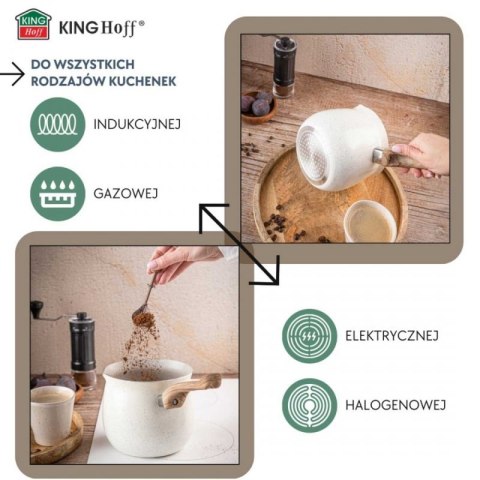 KING Hoff

KING Hoff®

DO WSZYSTKICH RODZAJÓW KUCHENEK

INDUKCYJNEJ

GAZOWEJ

ELEKTRYCZNEJ

HALOGENOWEJ