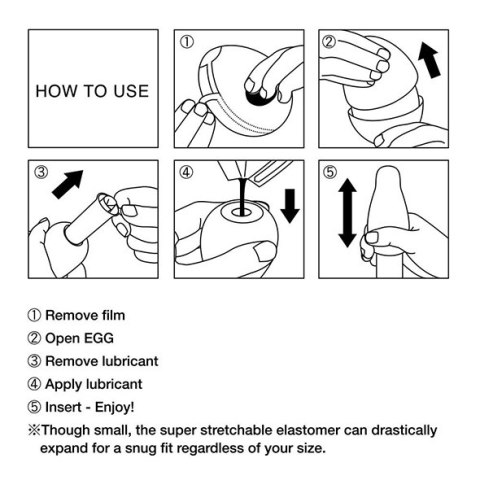 HOW TO USE

①

②

③

④

⑤

① Remove film
② Open EGG
③ Remove lubricant
④ Apply lubricant
⑤ Insert - Enjoy!
※Though small, the super stretchable elastomer can drastically expand for a snug fit regardless of your size.