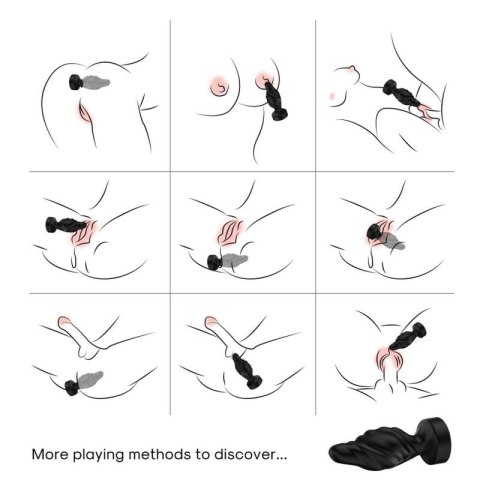 More playing methods to discover...