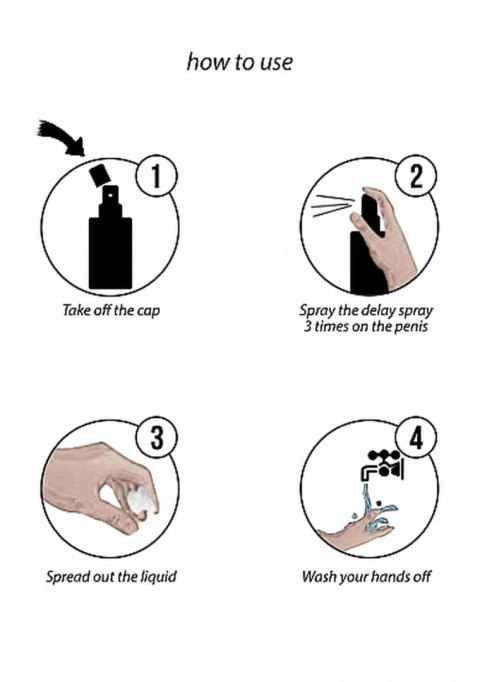 how to use

1

Take off the cap

2

Spray the delay spray 3 times on the penis

3

Spread out the liquid

4

Wash your hands off